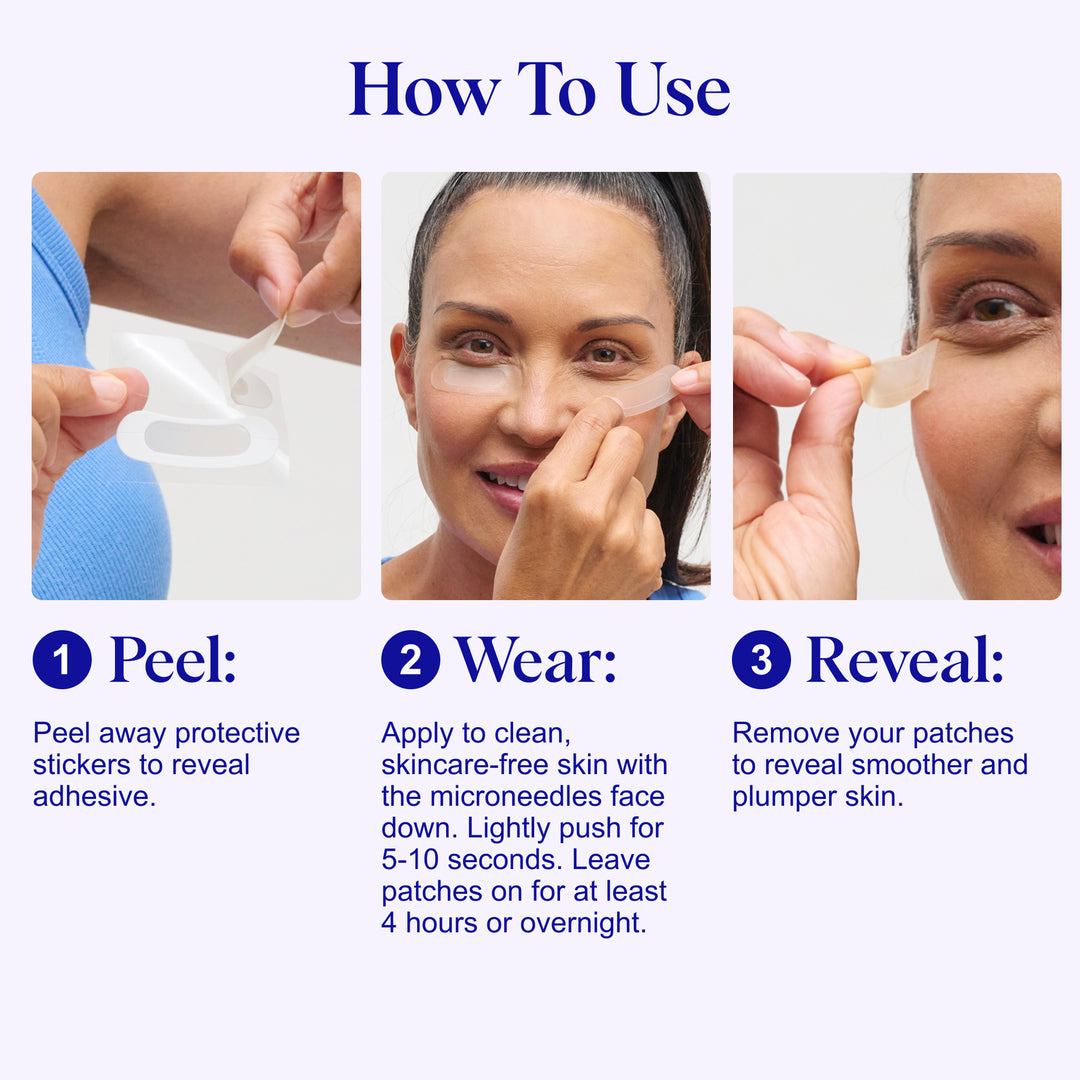 How To Use

1 Peel:

Peel away protective stickers to reveal adhesive.

2 Wear:

Apply to clean, skincare-free skin with the microneedles face down. Lightly push for 5-10 seconds. Leave patches on for at least 4 hours or overnight.

3 Reveal:

Remove your patches to reveal smoother and plumper skin.