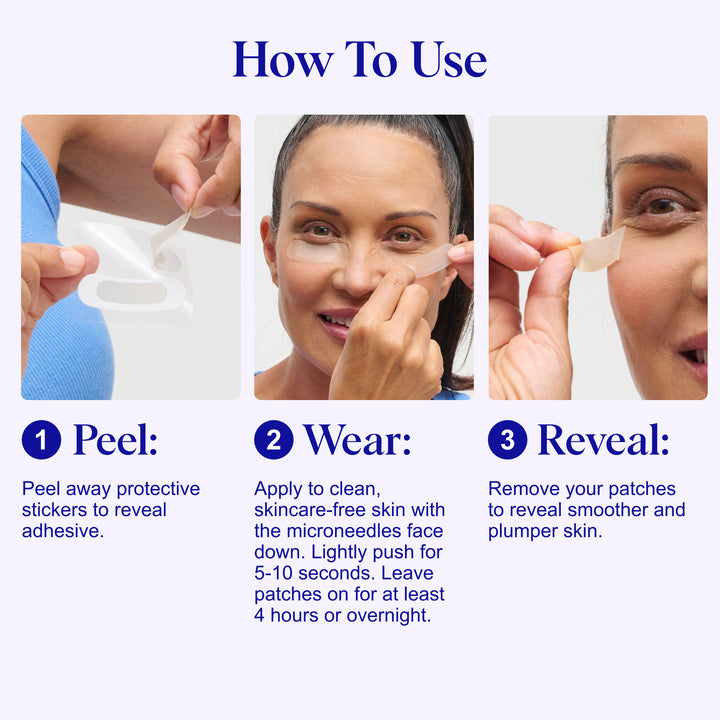 How To Use

1 Peel:

Peel away protective stickers to reveal adhesive.

2 Wear:

Apply to clean, skincare-free skin with the microneedles face down. Lightly push for 5-10 seconds. Leave patches on for at least 4 hours or overnight.

3 Reveal:

Remove your patches to reveal smoother and plumper skin.